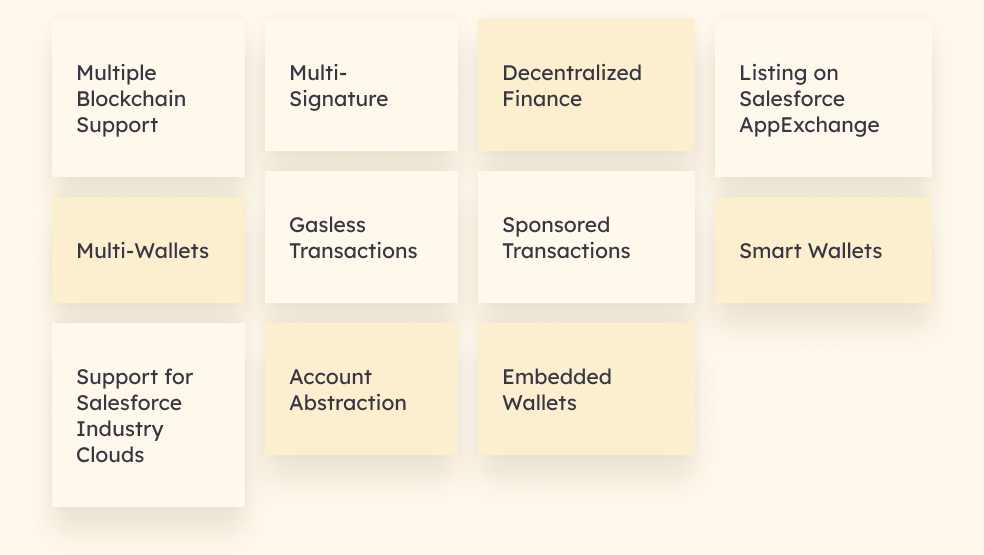 Multiple Blockchain Support

Multi-Signature

Decentralized Finance

Listing on Salesforce AppExchange

Multi-Wallets

Gasless Transactions

Sponsored Transactions

Smart Wallets

Support for Salesforce Industry Clouds

Account Abstraction

Embedded Wallets