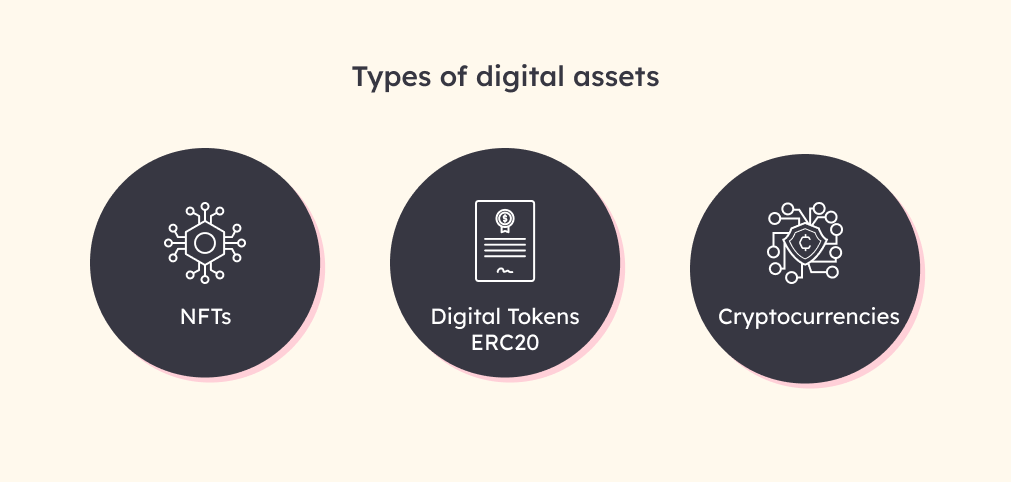 Types of digital assets

NFTs

Digital Tokens ERC20

Cryptocurrencies